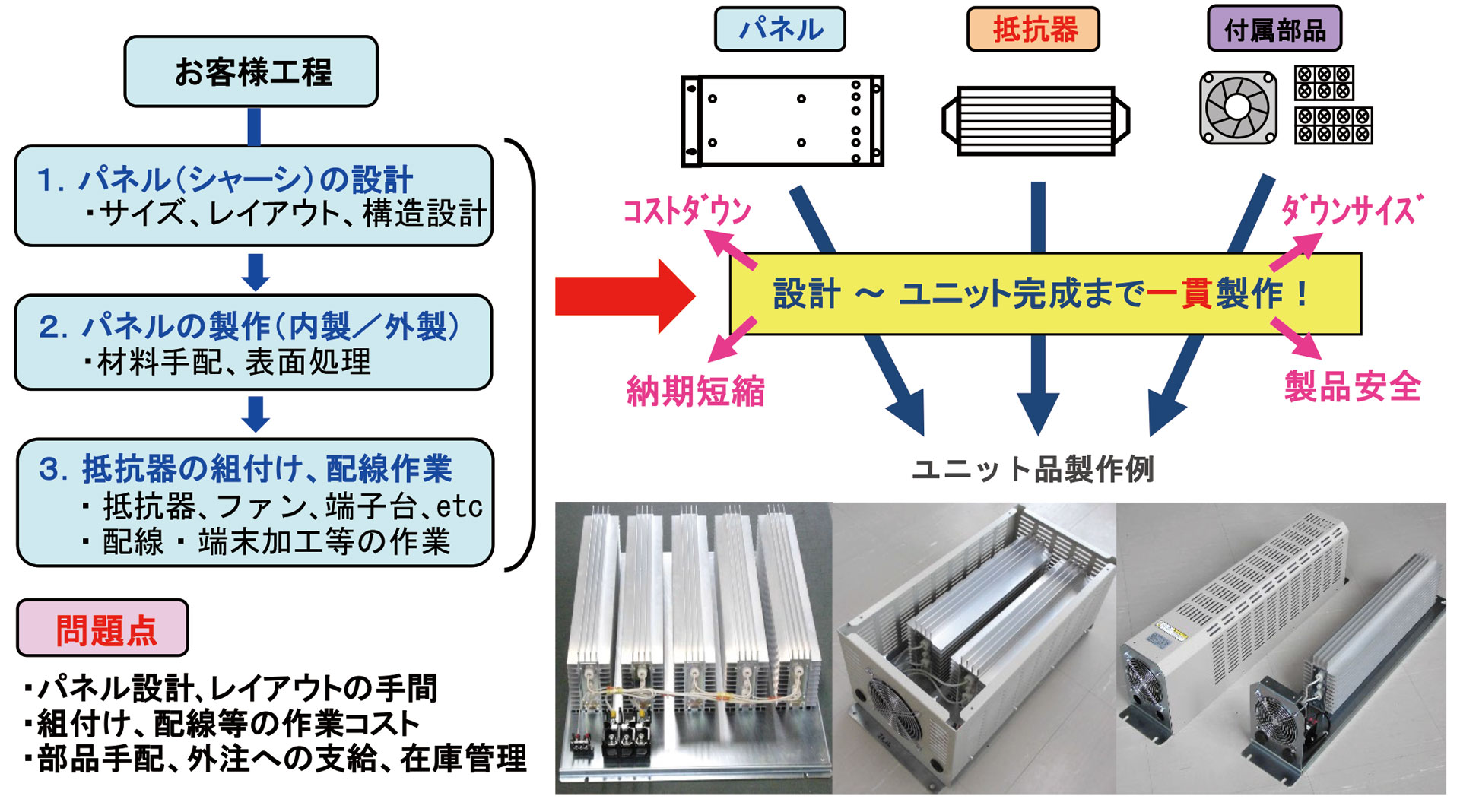 お客様工程

1. パネル(シャーシ)の設計
・サイズ、レイアウト、構造設計

2. パネルの製作(内製/外製)
・材料手配、表面処理

3. 抵抗器の組付け、配線作業
・抵抗器、ファン、端子台、etc
・配線・端末加工等の作業

問題点

・パネル設計、レイアウトの手間
・組付け、配線等の作業コスト
・部品手配、外注への支給、在庫管理

パネル

抵抗器

付属部品

コストダウン

ダウンサイズ

設計 ～ ユニット完成まで一貫製作!

納期短縮

製品安全

ユニット品製作例